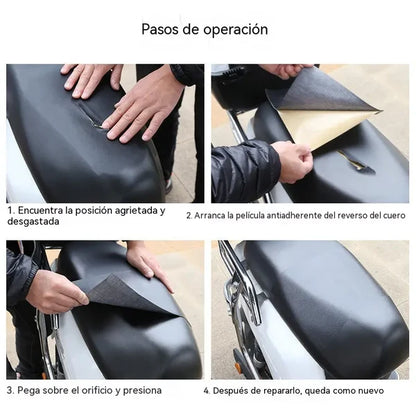 Pasos de operación

1. Encuentra la posición agrietada y desgastada

2. Arranca la película antiadherente del reverso del cuero

3. Pega sobre el orificio y presiona

4. Después de repararlo, queda como nuevo